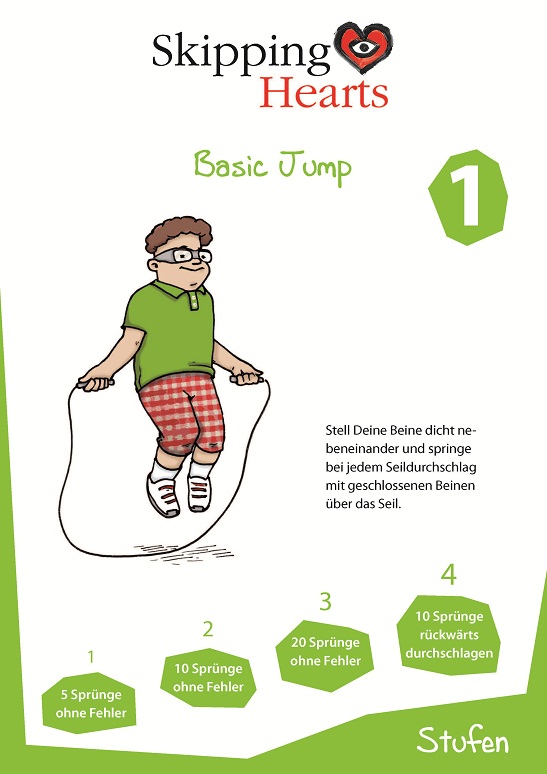 Skipping Hearts

Basic Jump

1

Stell Deine Beine dicht nebeneinander und springe bei jedem Seildurchschlag mit geschlossenen Beinen über das Seil.

1
5 Sprünge ohne Fehler

2
10 Sprünge ohne Fehler

3
20 Sprünge ohne Fehler

4
10 Sprünge rückwärts durchschlagen

Stufen